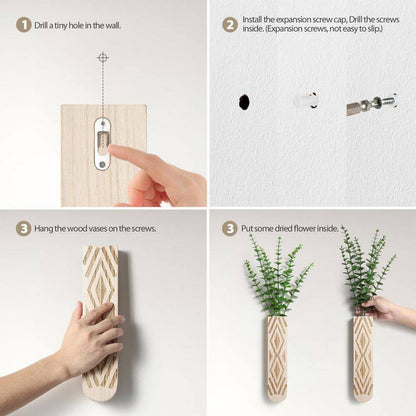 1 Drill a tiny hole in the wall.

2 Install the expansion screw cap, Drill the screws inside. (Expansion screws, not easy to slip.)

3 Hang the wood vases on the screws.

3 Put some dried flower inside.